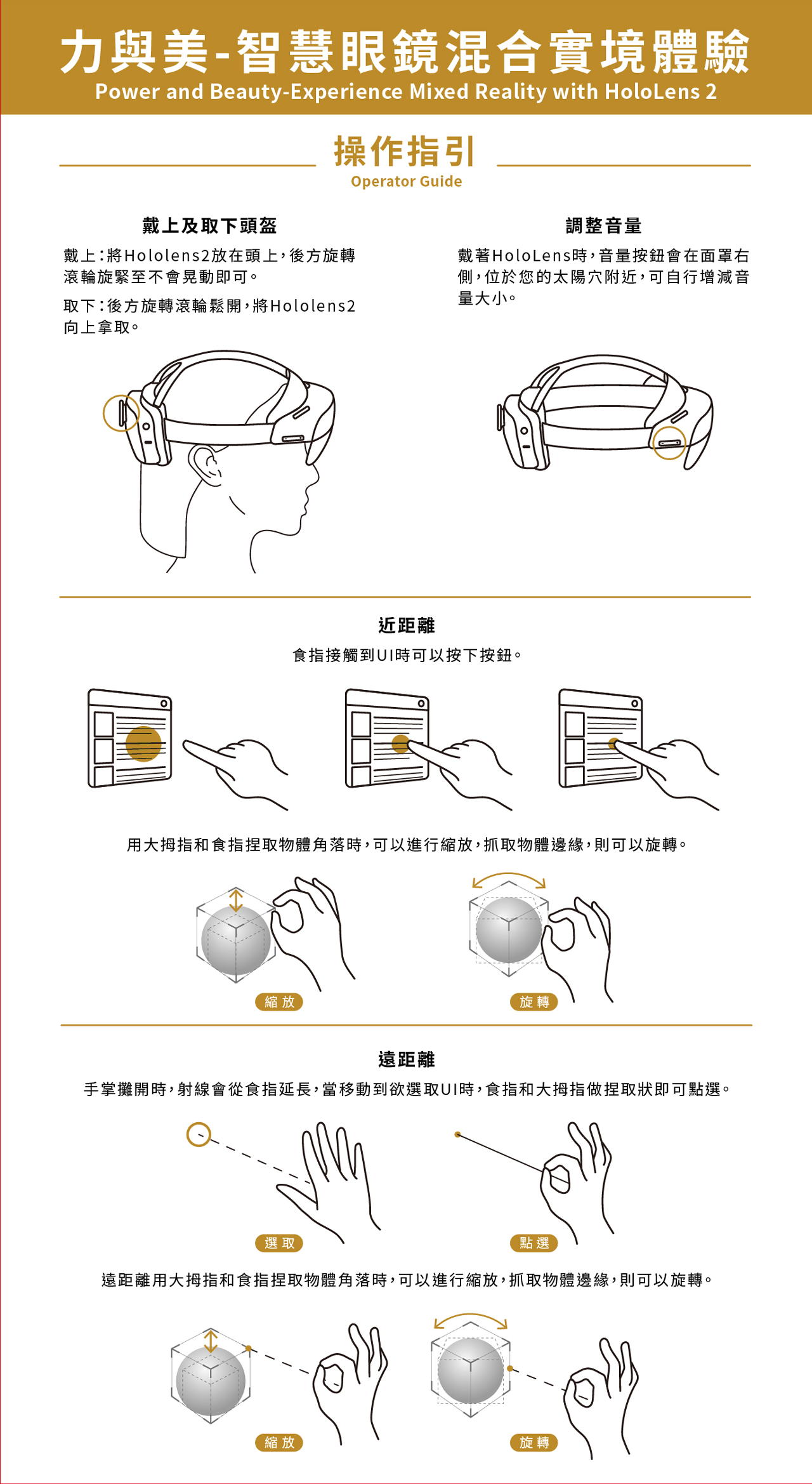 力與美-智慧眼鏡混合實境體驗
Power and Beauty-Experience Mixed Reality with HoloLens 2

操作指引
Operator Guide

戴上及取下頭盔

戴上：將Hololens2放在頭上，後方旋轉滾輪旋緊至不會晃動即可。

取下：後方旋轉滾輪鬆開，將Hololens2向上拿取。

調整音量

戴著HoloLens時，音量按鈕會在面罩右側，位於您的太陽穴附近，可自行增減音量大小。

近距離

食指接觸到UI時可以按下按鈕。

用大拇指和食指捏取物體角落時，可以進行縮放，抓取物體邊緣，則可以旋轉。

縮放

旋轉

遠距離

手掌攤開時，射線會從食指延長，當移動到欲選取UI時，食指和大拇指做捏取狀即可點選。

選取

點選

遠距離用大拇指和食指捏取物體角落時，可以進行縮放，抓取物體邊緣，則可以旋轉。

縮放

旋轉